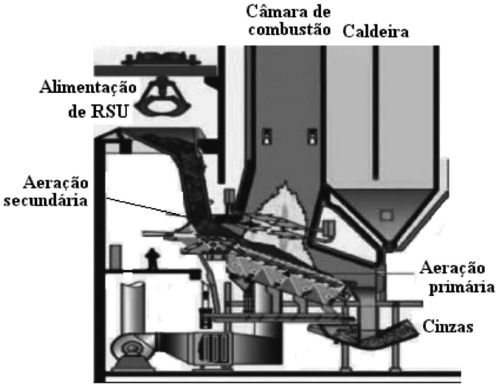 Câmara de combustão

Caldeira

Alimentação de RSU

Aeração secundária

Aeração primária

Cinzas