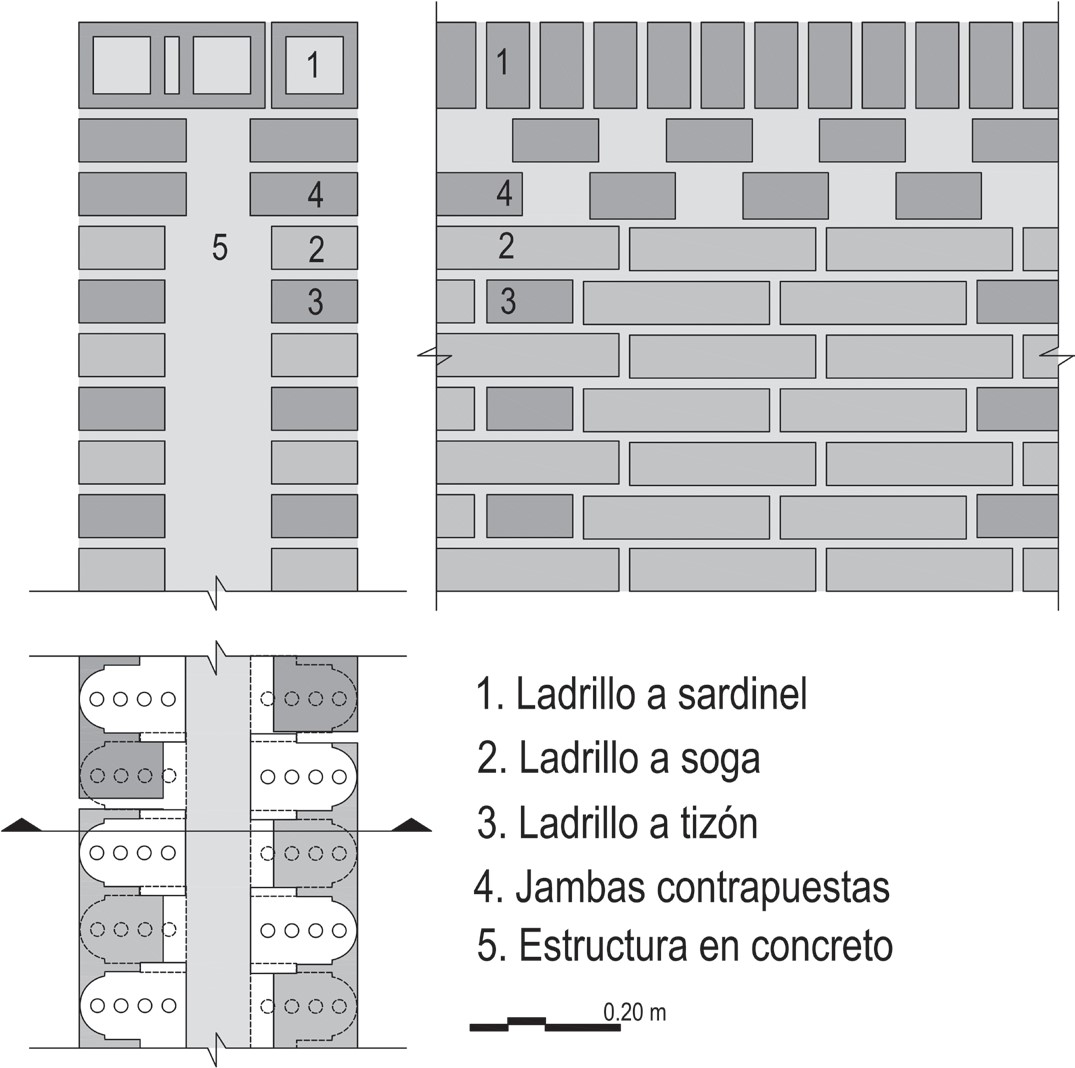 1
4
5
2
3

1
4
2
3

1. Ladrillo a sardinel
2. Ladrillo a soga
3. Ladrillo a tizón
4. Jambas contrapuestas
5. Estructura en concreto

0.20 m