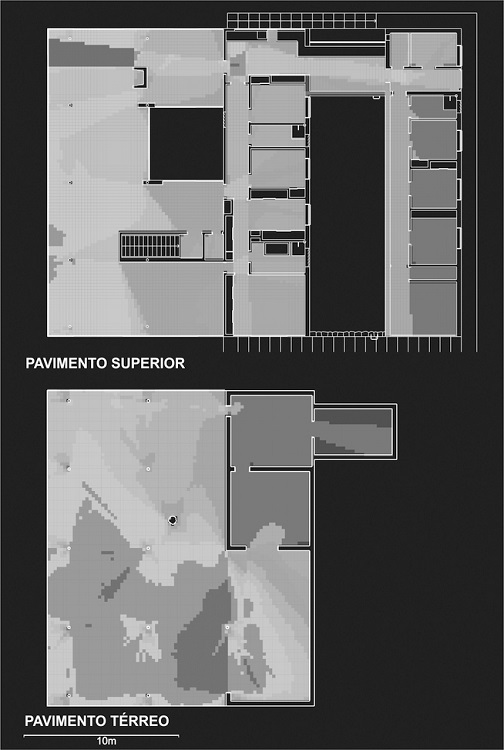 PAVIMENTO SUPERIOR

PAVIMENTO TÉRREO

10m