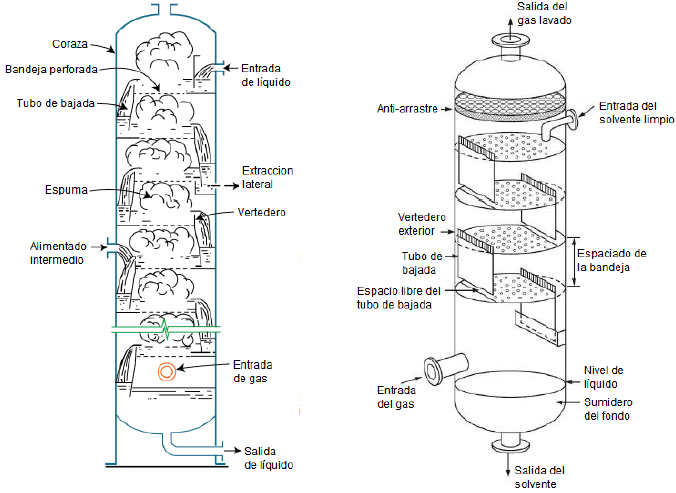 Coraza

Bandeja perforada

Tubo de bajada

Entrada de líquido

Extraccion lateral

Espuma

Vertedero

Alimentado intermedio

Entrada de gas

Salida de líquido

Salida del gas lavado

Anti-arrastre

Entrada del solvente limpio

Vertedero exterior

Tubo de bajada

Espaciado de la bandeja

Espacio libre del tubo de bajada

Entrada del gas

Nivel de líquido

Sumidero del fondo

Salida del solvente