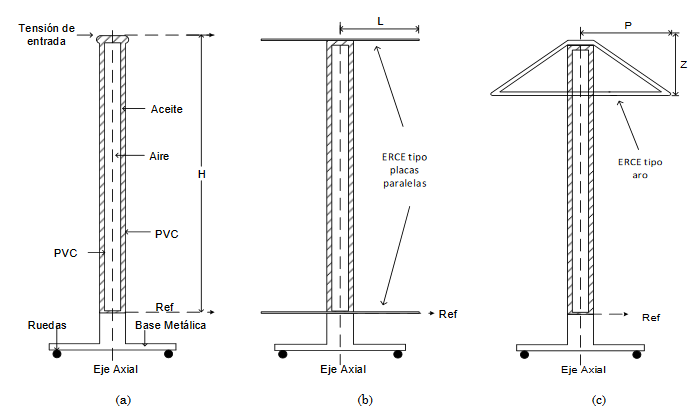 Tensión de entrada

Aceite

Aire

H

PVC

PVC

Ref

Ruedas

Base Metálica

Eje Axial

(a)

L

ERCE tipo placas paralelas

Ref

Eje Axial

(b)

P

Z

ERCE tipo aro

Ref

Eje Axial

(c)