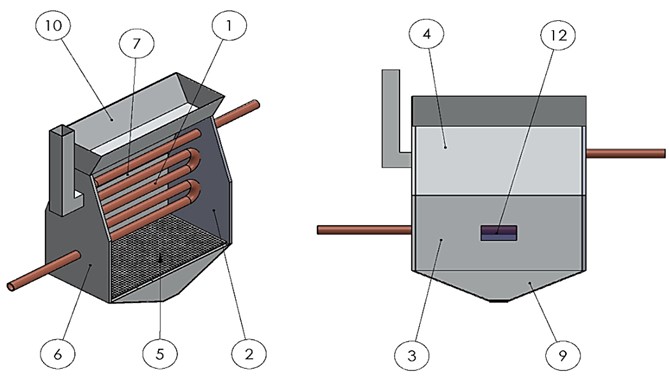 10
7
1
6
5
2
4
12
3
9