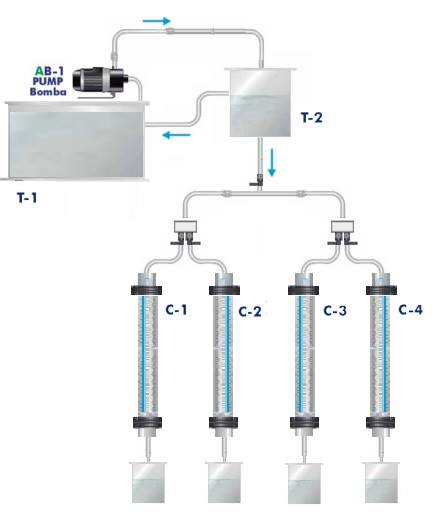 AB-1
PUMP
Bomba

T-2

T-1

C-1
C-2
C-3
C-4