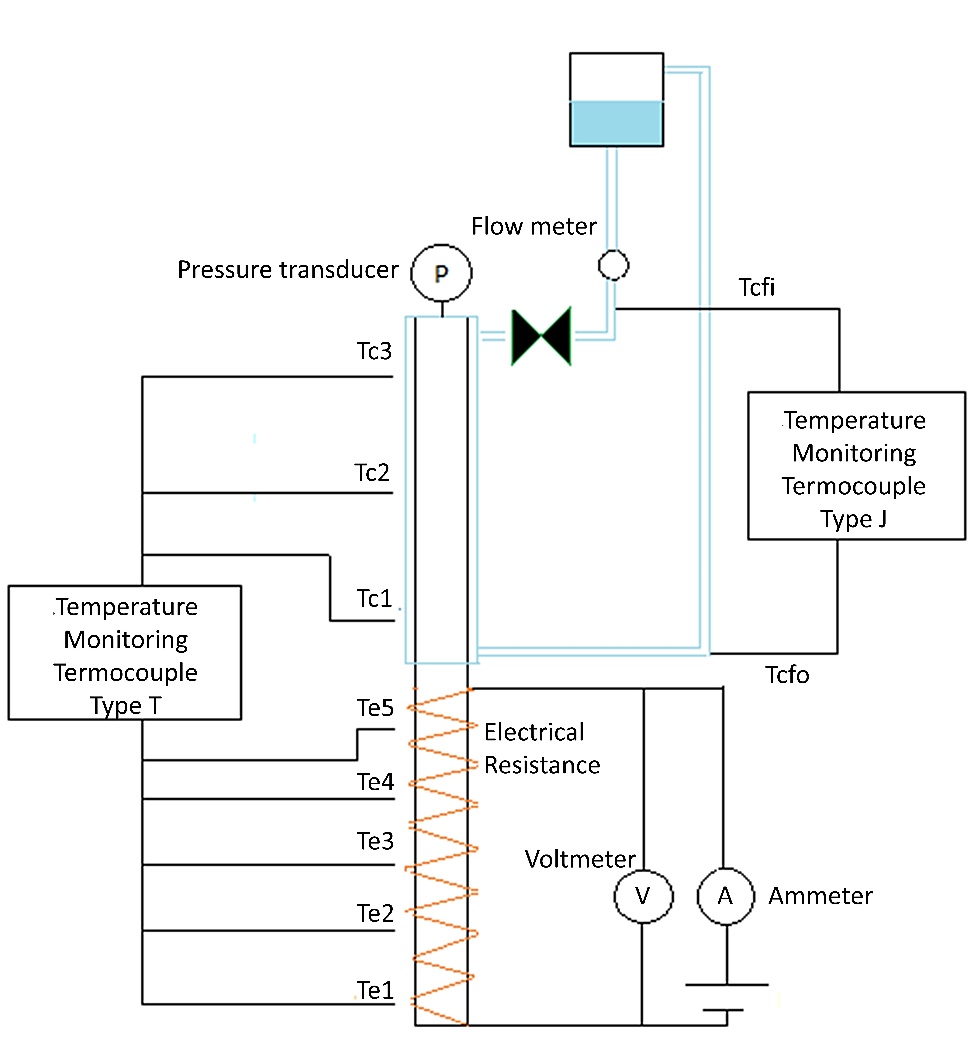 Flow meter

Pressure transducer

P

Tcfi

Tc3

Temperature Monitoring Termocouple Type J

Tc2

Tc1

Temperature Monitoring Termocouple Type T

Tcfo

Te5

Electrical Resistance

Te4

Te3

Voltmeter

V

A

Ammeter

Te2

Te1