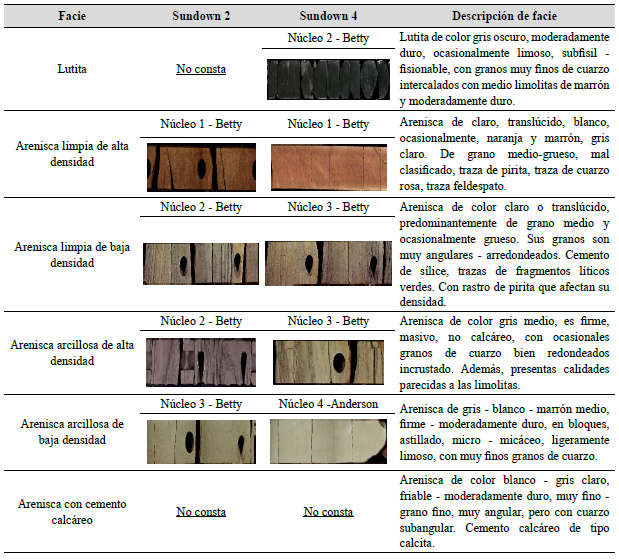 | Facie | Sundown 2 | Sundown 4 | Descripción de facie |
|---|---|---|---|
| Lutita | No consta | Núcleo 2 - Betty | Lutita de color gris oscuro, moderadamente duro, ocasionalmente limoso, subfisil - fisionable, con granos muy finos de cuarzo intercalados con medio limolitas de marrón y moderadamente duro. |
| Arenisca limpia de alta densidad | Núcleo 1 - Betty | Núcleo 1 - Betty | Arenisca de claro, translúcido, blanco, ocasionalmente, naranja y marrón, gris claro. De grano medio-grueso, mal clasificado, traza de pirita, traza de cuarzo rosa, traza feldespato. |
| Arenisca limpia de baja densidad | Núcleo 2 - Betty | Núcleo 3 - Betty | Arenisca de color claro o translúcido, predominantemente de grano medio y ocasionalmente grueso. Sus granos son muy angulares - arredondeados. Cemento de sílice, trazas de fragmentos líticos verdes. Con rastro de pirita que afectan su densidad. |
| Arenisca arcillosa de alta densidad | Núcleo 2 - Betty | Núcleo 3 - Betty | Arenisca de color gris medio, es firme, masivo, no calcáreo, con ocasionales granos de cuarzo bien redondeados incrustado. Además, presentas calidades parecidas a las limolitas. |
| Arenisca arcillosa de baja densidad | Núcleo 3 - Betty | Núcleo 4 -Anderson | Arenisca de gris - blanco - marrón medio, firme - moderadamente duro, en bloques, astillado, micro - micáceo, ligeramente limoso, con muy finos granos de cuarzo. |
| Arenisca con cemento calcáreo | No consta | No consta | Arenisca de color blanco - gris claro, friable - moderadamente duro, muy fino - grano fino, muy angular, pero con cuarzo subangular. Cemento calcáreo de tipo calcita. |