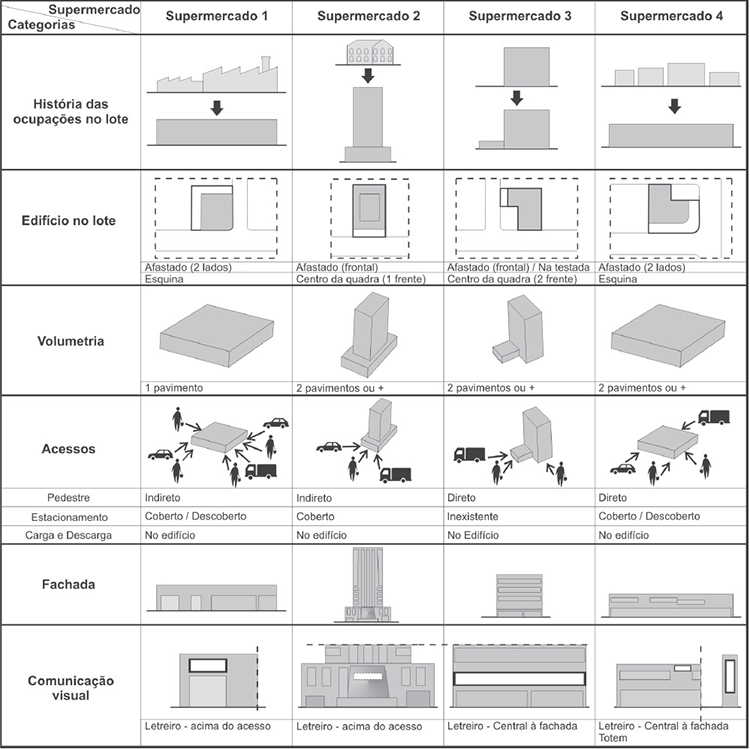 | Supermercado / Categorias | Supermercado 1 | Supermercado 2 | Supermercado 3 | Supermercado 4 |
|---|---|---|---|---|
| História das ocupações no lote | | | | |
| Edifício no lote | Afastado (2 lados) Esquina | Afastado (frontal) Centro da quadra (1 frente) | Afastado (frontal) / Na testada Centro da quadra (2 frente) | Afastado (2 lados) Esquina |
| Volumetria | 1 pavimento | 2 pavimentos ou + | 2 pavimentos ou + | 2 pavimentos ou + |
| Acessos | | | | |
| Pedestre | Indireto | Indireto | Direto | Direto |
| Estacionamento | Coberto / Descoberto | Coberto | Inexistente | Coberto / Descoberto |
| Carga e Descarga | No edifício | No edifício | No Edifício | No edifício |
| Fachada | | | | |
| Comunicação visual | Letreiro - acima do acesso | Letreiro - acima do acesso | Letreiro - Central à fachada | Letreiro - Central à fachada Totem |