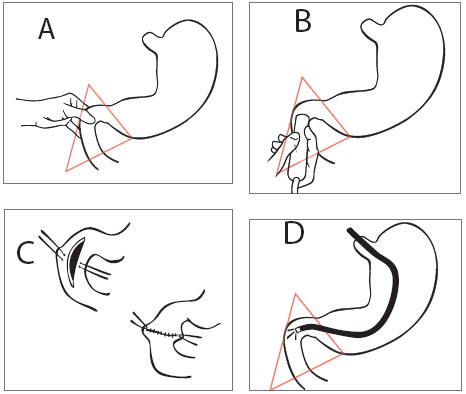 A

B

C

D