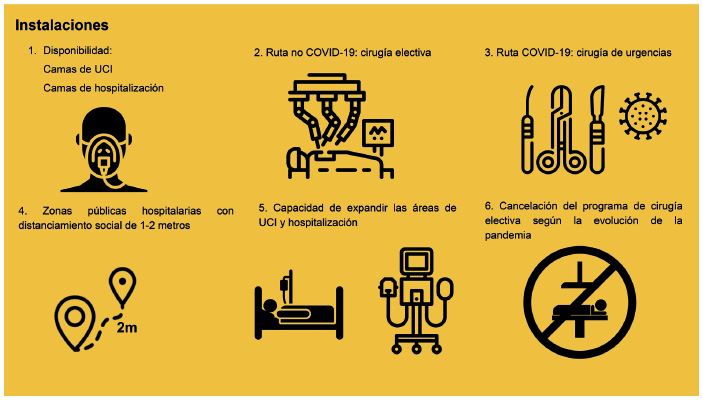 Instalaciones

1. Disponibilidad:
Camas de UCI
Camas de hospitalización

2. Ruta no COVID-19: cirugía electiva

3. Ruta COVID-19: cirugía de urgencias

4. Zonas públicas hospitalarias con distanciamiento social de 1-2 metros

2m

5. Capacidad de expandir las áreas de UCI y hospitalización

6. Cancelación del programa de cirugía electiva según la evolución de la pandemia