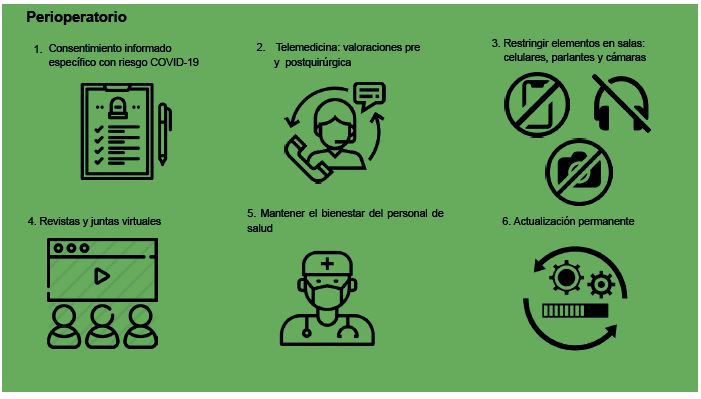 Perioperatorio

1. Consentimiento informado específico con riesgo COVID-19

2. Telemedicina: valoraciones pre y postquirúrgica

3. Restringir elementos en salas: celulares, parlantes y cámaras

4. Revistas y juntas virtuales

5. Mantener el bienestar del personal de salud

6. Actualización permanente