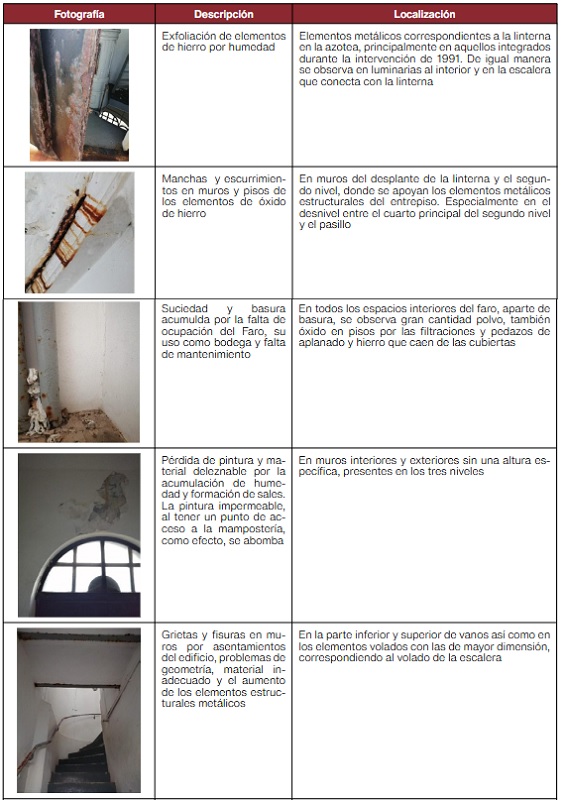 | Fotografía | Descripción | Localización |
|---|---|---|
| | Exfoliación de elementos de hierro por humedad | Elementos metálicos correspondientes a la linterna en la azotea, principalmente en aquellos integrados durante la intervención de 1991. De igual manera se observa en luminarias al interior y en la escalera que conecta con la linterna |
| | Manchas y escurrimientos en muros y pisos de los elementos de óxido de hierro | En muros del desplante de la linterna y el segundo nivel, donde se apoyan los elementos metálicos estructurales del entrepiso. Especialmente en el desnivel entre el cuarto principal del segundo nivel y el pasillo |
| | Suciedad y basura acumulda por la falta de ocupación del Faro, su uso como bodega y falta de mantenimiento | En todos los espacios interiores del faro, aparte de basura, se observa gran cantidad polvo, también óxido en pisos por las filtraciones y pedazos de aplanado y hierro que caen de las cubiertas |
| | Pérdida de pintura y material deleznable por la acumulación de humedad y formación de sales. La pintura impermeable, al tener un punto de acceso a la mampostería, como efecto, se abomba | En muros interiores y exteriores sin una altura específica, presentes en los tres niveles |
| | Grietas y fisuras en muros por asentamientos del edificio, problemas de geometría, material inadecuado y el aumento de los elementos estructurales metálicos | En la parte inferior y superior de vanos así como en los elementos volados con las de mayor dimensión, correspondiendo al volado de la escalera |