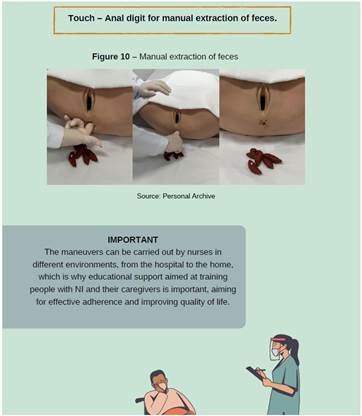 Touch – Anal digit for manual extraction of feces.

Figure 10 – Manual extraction of feces

Source: Personal Archive

IMPORTANT
The maneuvers can be carried out by nurses in different environments, from the hospital to the home, which is why educational support aimed at training people with NI and their caregivers is important, aiming for effective adherence and improving quality of life.