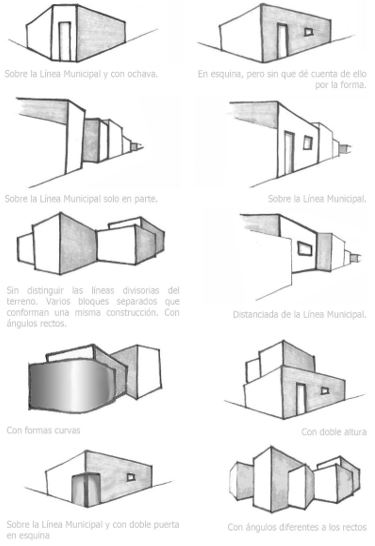 Sobre la Línea Municipal y con ochava.

En esquina, pero sin que dé cuenta de ello por la forma.

Sobre la Línea Municipal solo en parte.

Sobre la Línea Municipal.

Sin distinguir las líneas divisorias del terreno. Varios bloques separados que conforman una misma construcción. Con ángulos rectos.

Distanciada de la Línea Municipal.

Con formas curvas

Con doble altura

Sobre la Línea Municipal y con doble puerta en esquina

Con ángulos diferentes a los rectos