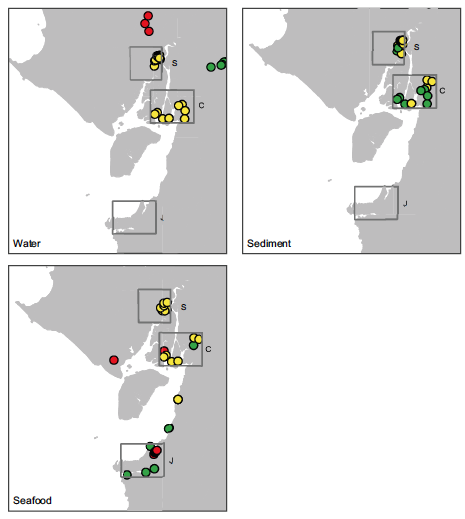 S
C
J
Water

S
C
J
Sediment

S
C
J
Seafood