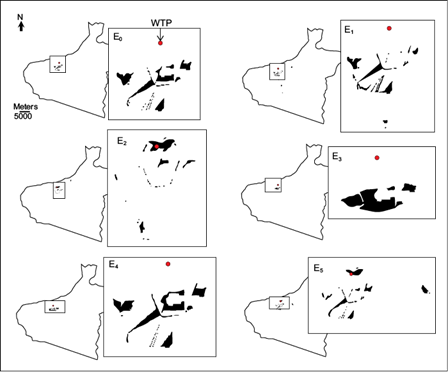 N

WTP

$E_0$

Meters
5000

$E_1$

$E_2$

$E_3$

$E_4$

$E_5$