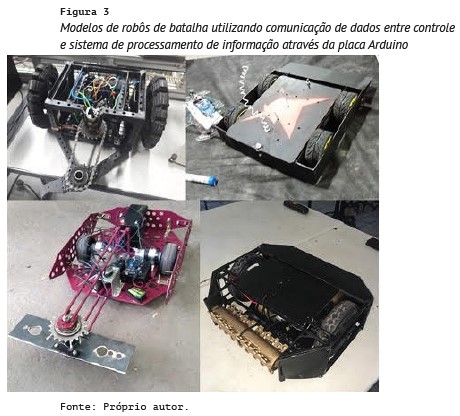 Figura 3

Modelos de robôs de batalha utilizando comunicação de dados entre controle e sistema de processamento de informação através da placa Arduino

Fonte: Próprio autor.