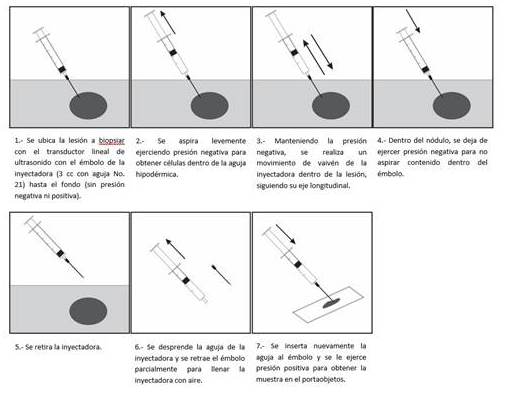 1.- Se ubica la lesión a biopsiar con el transductor lineal de ultrasonido con el émbolo de la inyectadora (3 cc con aguja No. 21) hasta el fondo (sin presión negativa ni positiva).

2.- Se aspira levemente ejerciendo presión negativa para obtener células dentro de la aguja hipodérmica.

3.- Manteniendo la presión negativa, se realiza un movimiento de vaivén de la inyectadora dentro de la lesión, siguiendo su eje longitudinal.

4.- Dentro del nódulo, se deja de ejercer presión negativa para no aspirar contenido dentro del émbolo.

5.- Se retira la inyectadora.

6.- Se desprende la aguja de la inyectadora y se retrae el émbolo parcialmente para llenar la inyectadora con aire.

7.- Se inserta nuevamente la aguja al émbolo y se le ejerce presión positiva para obtener la muestra en el portaobjetos.