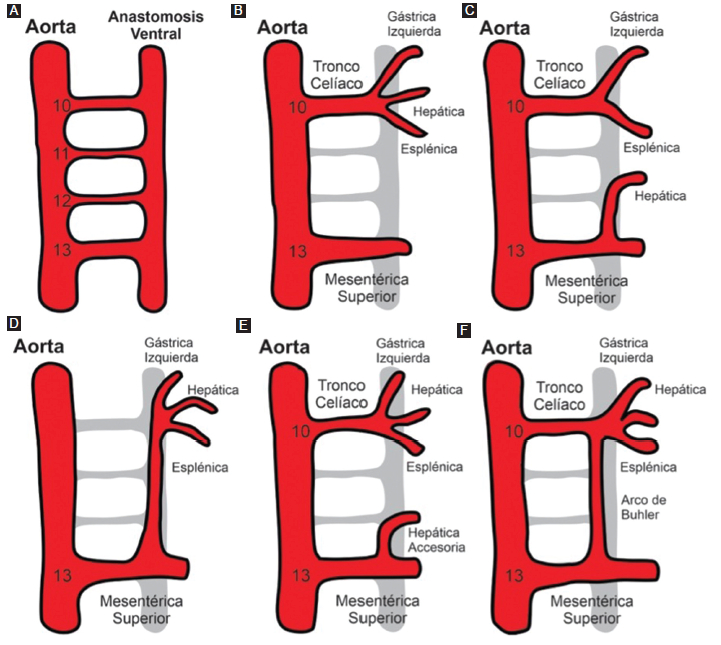 A
Aorta
Anastomosis Ventral
10
11
12
13

B
Aorta
Gástrica Izquierda
Tronco Celíaco
10
Hepática
Esplénica
13
Mesentérica Superior

C
Aorta
Gástrica Izquierda
Tronco Celíaco
10
Esplénica
Hepática
13
Mesentérica Superior

D
Aorta
Gástrica Izquierda
Hepática
Esplénica
13
Mesentérica Superior

E
Aorta
Gástrica Izquierda
Tronco Celíaco
Hepática
10
Esplénica
Hepática Accesoria
13
Mesentérica Superior

F
Aorta
Gástrica Izquierda
Tronco Celíaco
Hepática
10
Esplénica
Arco de Buhler
13
Mesentérica Superior