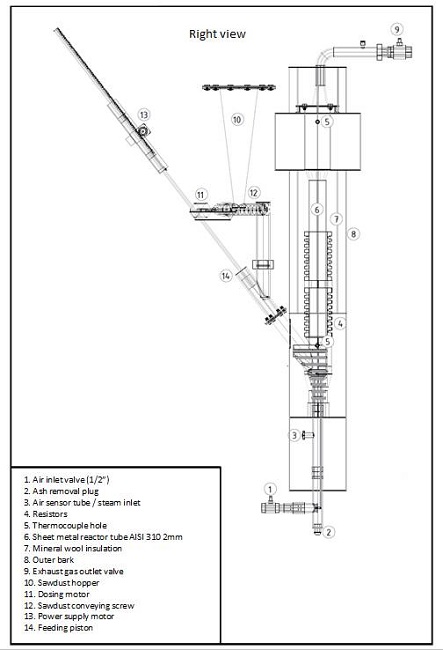 Right view

9

13

10

5

11

12

6

7

8

14

4

5

3

1

2

1. Air inlet valve (1/2")
2. Ash removal plug
3. Air sensor tube / steam inlet
4. Resistors
5. Thermocouple hole
6. Sheet metal reactor tube AISI 310 2mm
7. Mineral wool insulation
8. Outer bark
9. Exhaust gas outlet valve
10. Sawdust hopper
11. Dosing motor
12. Sawdust conveying screw
13. Power supply motor
14. Feeding piston