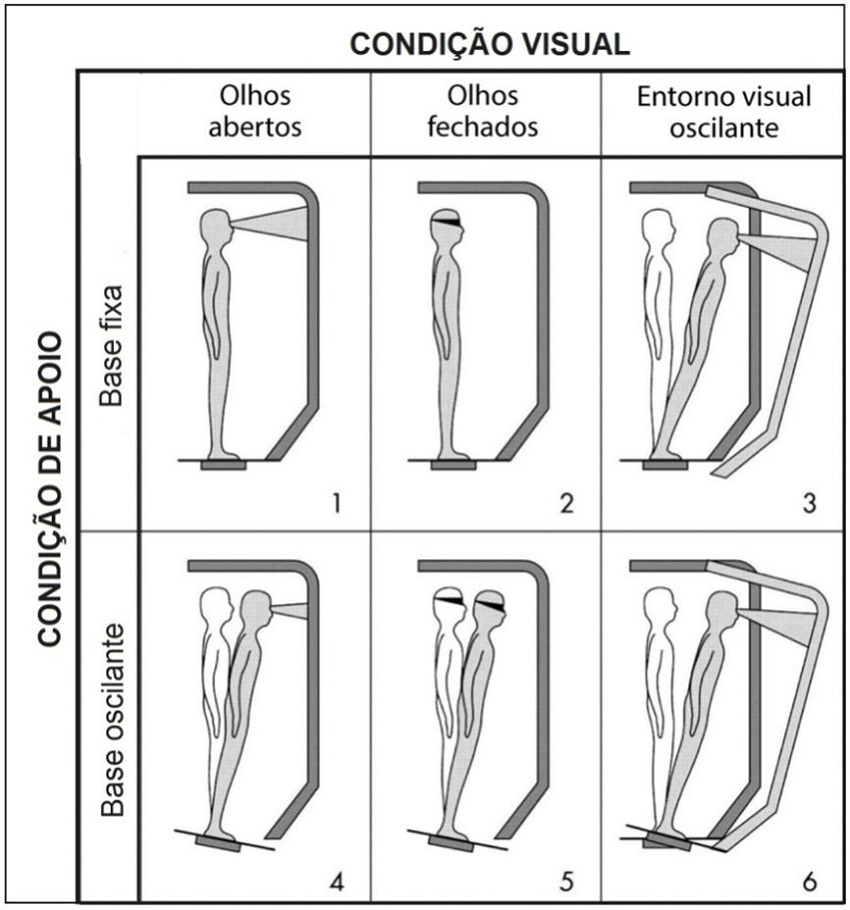 CONDIÇÃO VISUAL

CONDIÇÃO DE APOIO

| | Olhos abertos | Olhos fechados | Entorno visual oscilante |
|---|---|---|---|
| Base fixa | 1 | 2 | 3 |
| Base oscilante | 4 | 5 | 6 |