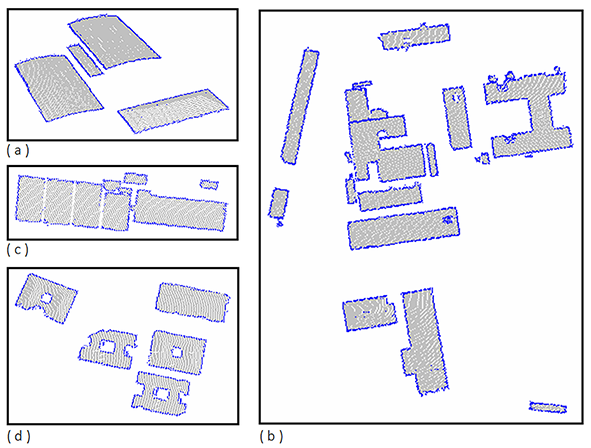 ( a )

( c )

( d )

( b )