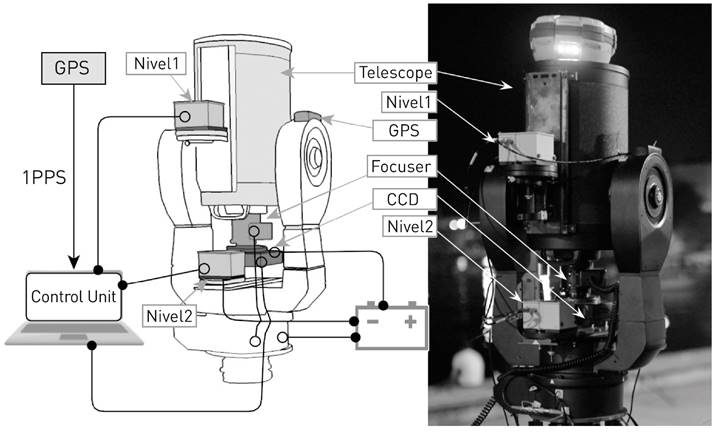 GPS

Nivel1

1PPS

Control Unit

Nivel2

Telescope

Nivel1

GPS

Focuser

CCD

Nivel2

−

+