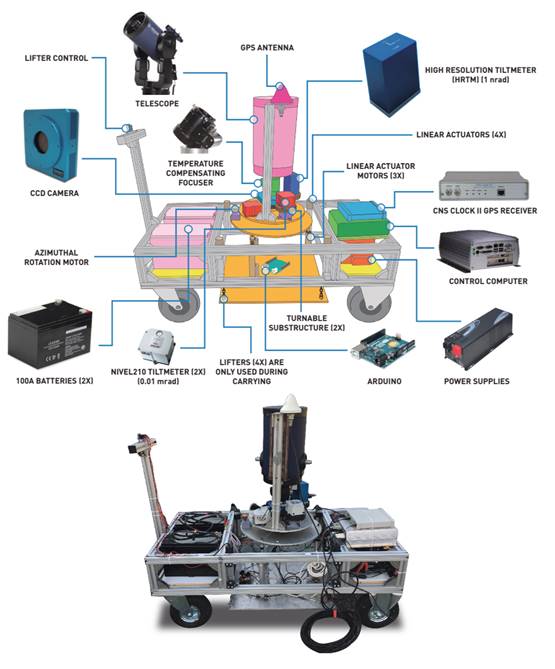 LIFTER CONTROL

TELESCOPE

GPS ANTENNA

HIGH RESOLUTION TILTMETER (HRTM) (1 nrad)

LINEAR ACTUATORS (4X)

TEMPERATURE COMPENSATING FOCUSER

LINEAR ACTUATOR MOTORS (3X)

CCD CAMERA

CNS CLOCK II GPS RECEIVER

AZIMUTHAL ROTATION MOTOR

CONTROL COMPUTER

TURNABLE SUBSTRUCTURE (2X)

100A BATTERIES (2X)

NIVEL210 TILTMETER (2X) (0.01 mrad)

LIFTERS (4X) ARE ONLY USED DURING CARRYING

ARDUINO

POWER SUPPLIES