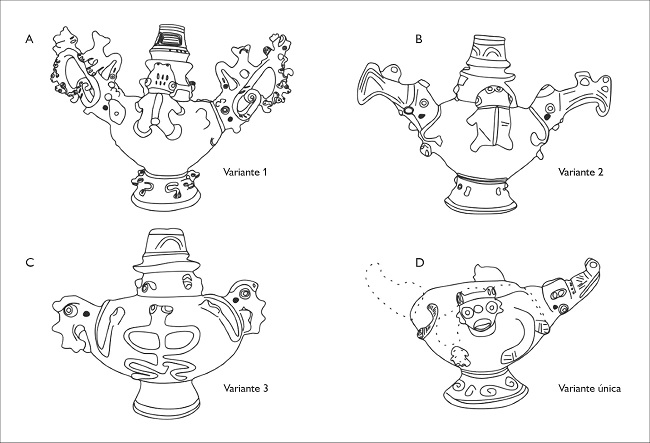 A

Variante 1

B

Variante 2

C

Variante 3

D

Variante única