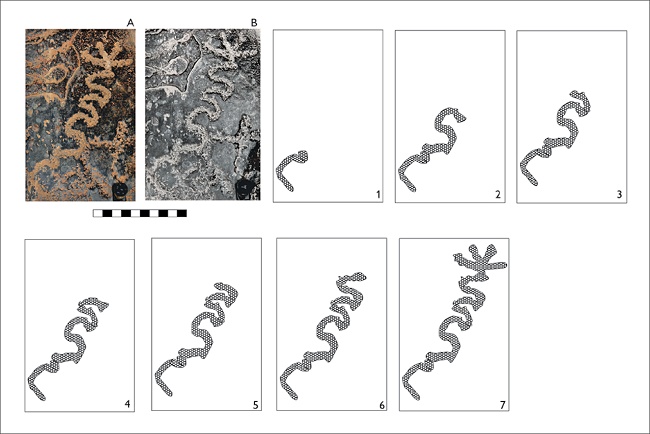 A B 1 2 3 4 5 6 7