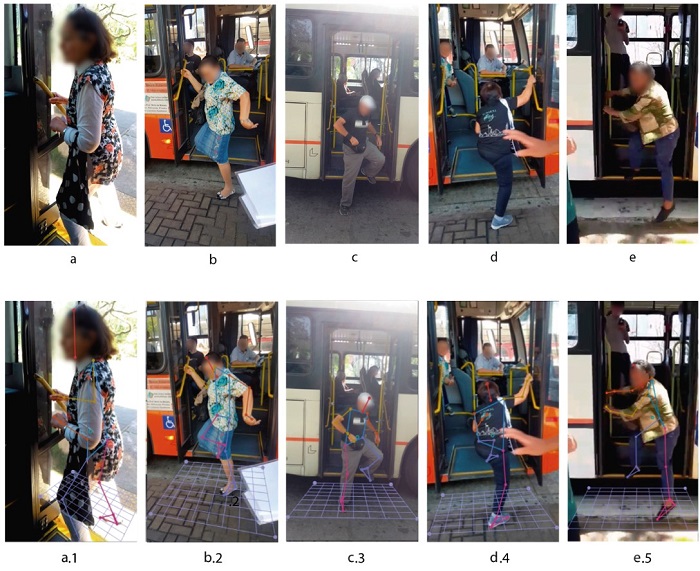 a b c d e

a.1 b.2 c.3 d.4 e.5