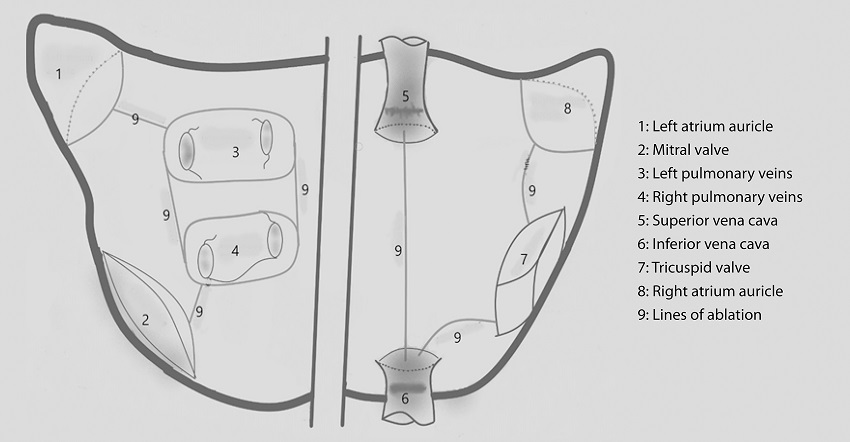 1
9
3
9
9
4
2
9
5
8
9
9
7
9
6

1: Left atrium auricle
2: Mitral valve
3: Left pulmonary veins
4: Right pulmonary veins
5: Superior vena cava
6: Inferior vena cava
7: Tricuspid valve
8: Right atrium auricle
9: Lines of ablation