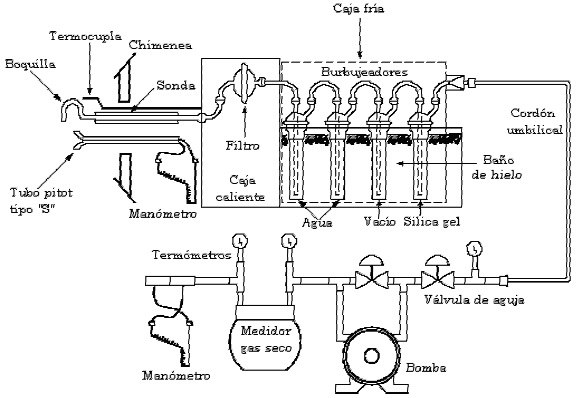 Caja fría

Termocupla

Chimenea

Boquilla

Sonda

Burbujeadores

Cordón umbilical

Filtro

Baño de hielo

Tubo pitot tipo "S"

Caja caliente

Manómetro

Agua

Vacío

Sílica gel

Termómetros

Válvula de aguja

Medidor gas seco

Manómetro

Bomba