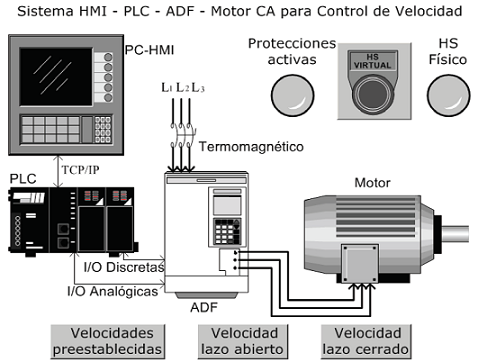 Sistema HMI - PLC - ADF - Motor CA para Control de Velocidad

PC-HMI

Protecciones activas

HS VIRTUAL

HS Físico

$L_1$ $L_2$ $L_3$

Termomagnético

TCP/IP

PLC

Motor

I/O Discretas

I/O Analógicas

ADF

Velocidades preestablecidas

Velocidad lazo abierto

Velocidad lazo cerrado