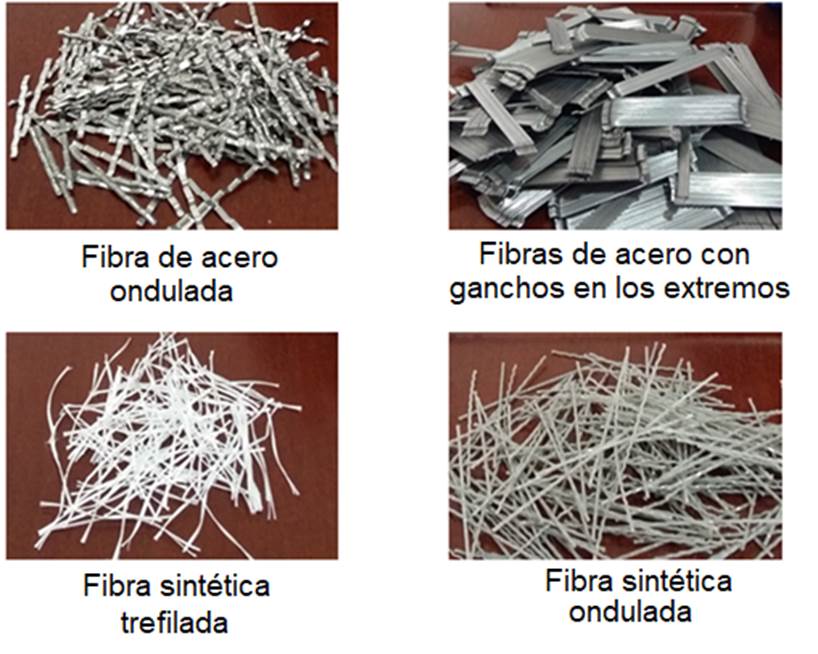 Fibra de acero ondulada

Fibras de acero con ganchos en los extremos

Fibra sintética trefilada

Fibra sintética ondulada