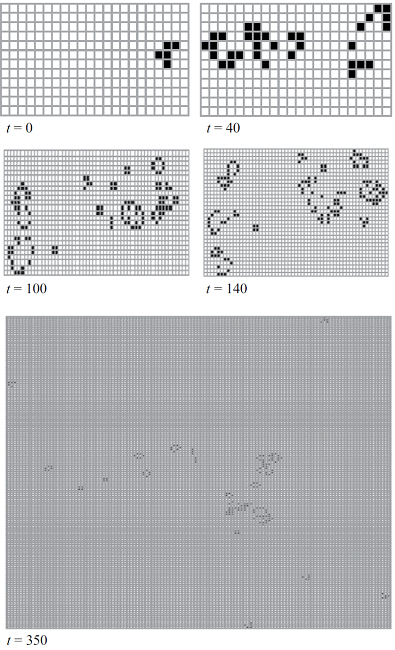 $t = 0$

$t = 40$

$t = 100$

$t = 140$

$t = 350$