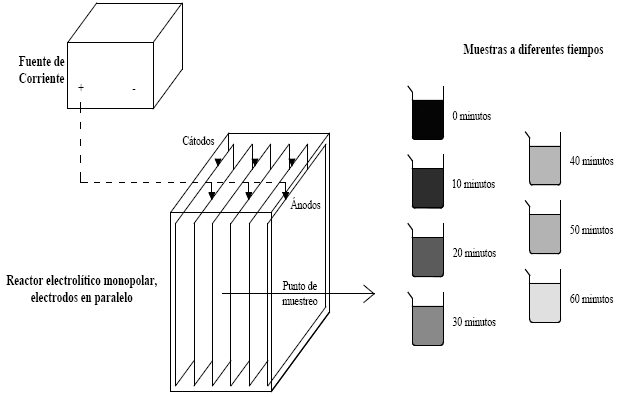 Fuente de Corriente
+
-

Cátodos
Ánodos

Reactor electrolítico monopolar, electrodos en paralelo

Punto de muestreo

Muestras a diferentes tiempos

0 minutos
10 minutos
20 minutos
30 minutos
40 minutos
50 minutos
60 minutos