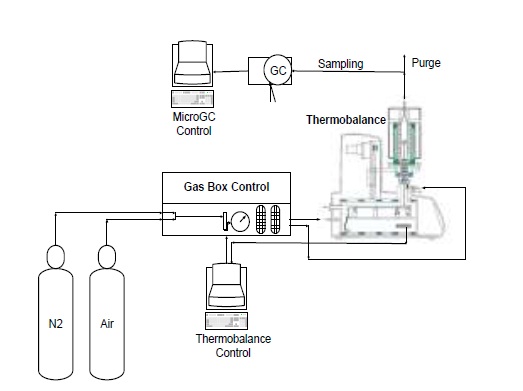 GC

Sampling

Purge

MicroGC Control

Thermobalance

Gas Box Control

N2

Air

Thermobalance Control