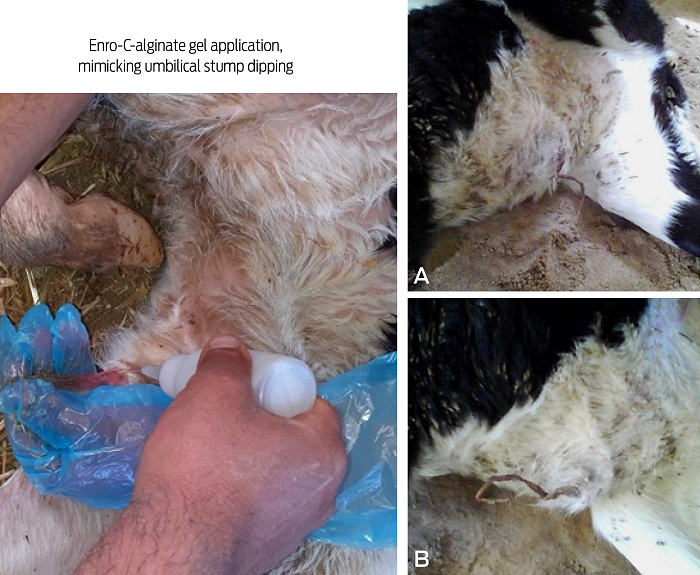 Enro-C-alginate gel application, mimicking umbilical stump dipping

A

B