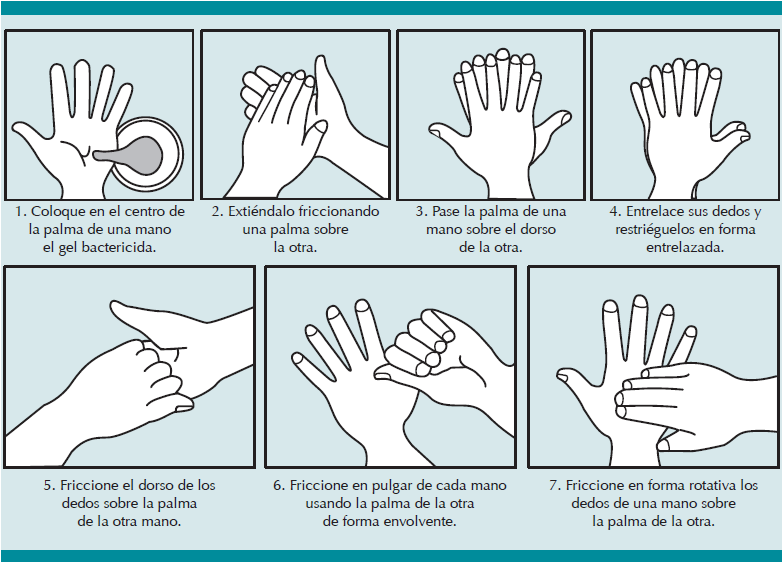 1. Coloque en el centro de la palma de una mano el gel bactericida.

2. Extiéndalo friccionando una palma sobre la otra.

3. Pase la palma de una mano sobre el dorso de la otra.

4. Entrelace sus dedos y restriéguelos en forma entrelazada.

5. Friccione el dorso de los dedos sobre la palma de la otra mano.

6. Friccione en pulgar de cada mano usando la palma de la otra de forma envolvente.

7. Friccione en forma rotativa los dedos de una mano sobre la palma de la otra.