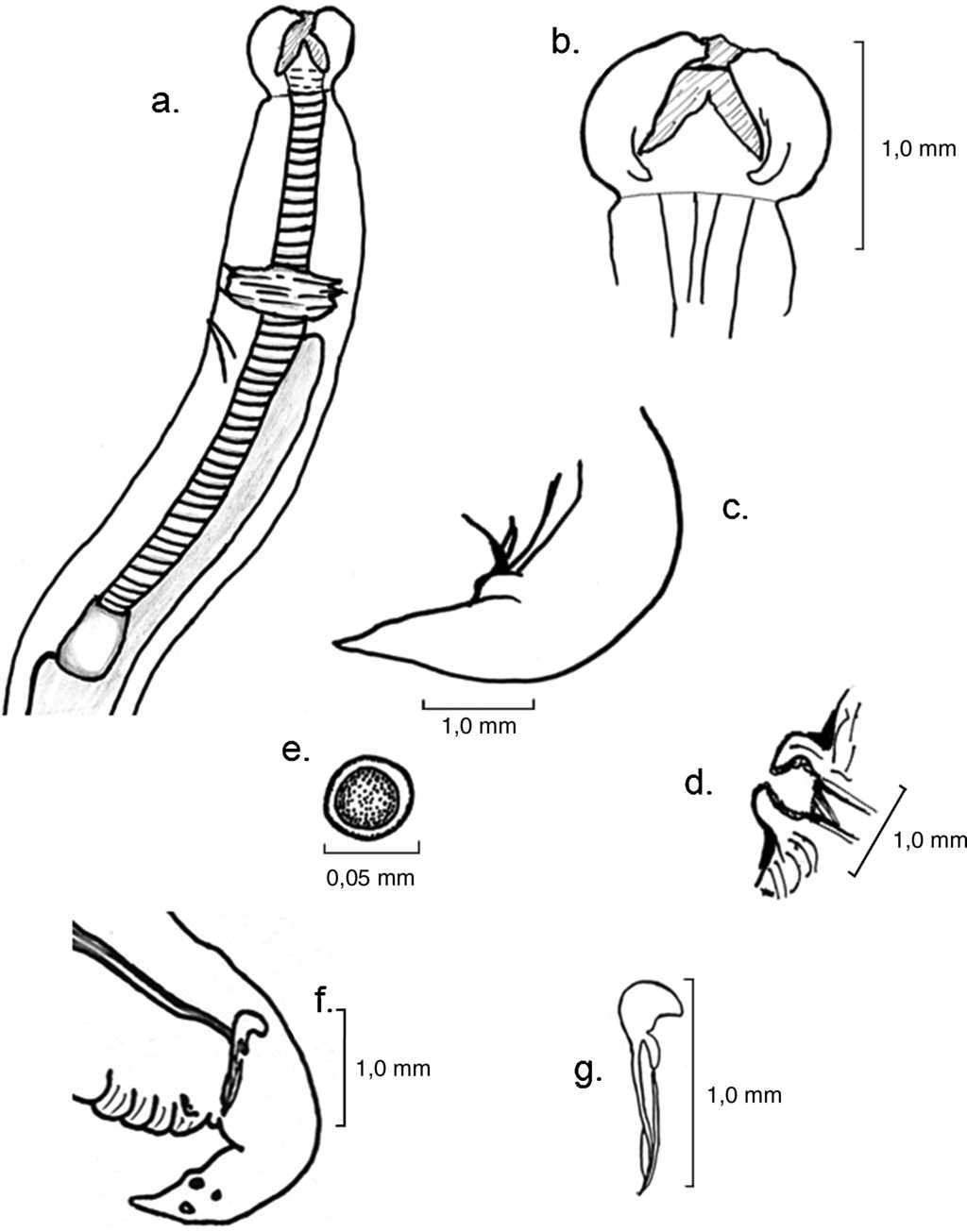 a.

b.

1,0 mm

c.

1,0 mm

e.

0,05 mm

d.

1,0 mm

f.

1,0 mm

g.

1,0 mm