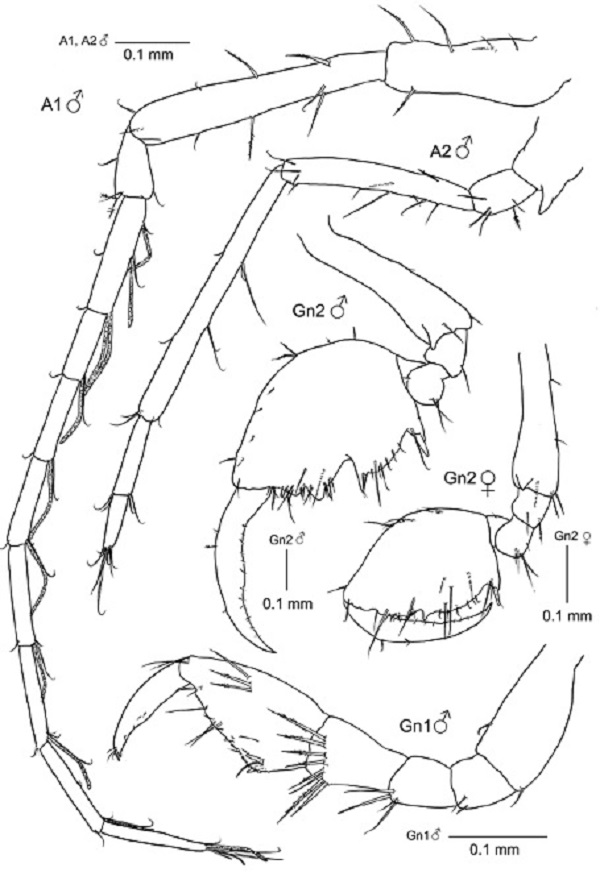 A1, A2♂
0.1 mm

A1♂

A2♂

Gn2♂

Gn2♀

Gn2♂
0.1 mm

Gn2♀
0.1 mm

Gn1♂

Gn1♂
0.1 mm