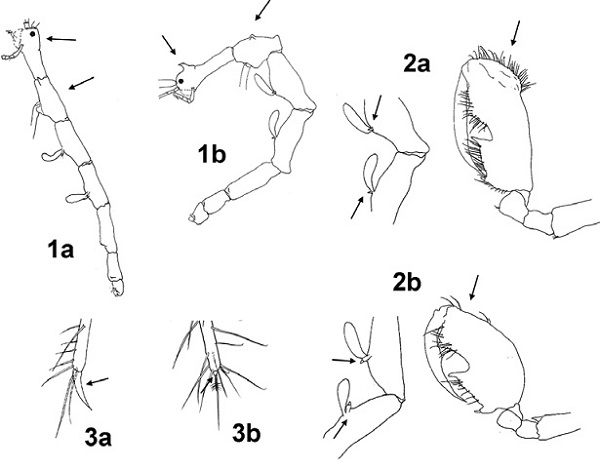 1a

1b

2a

2b

3a

3b