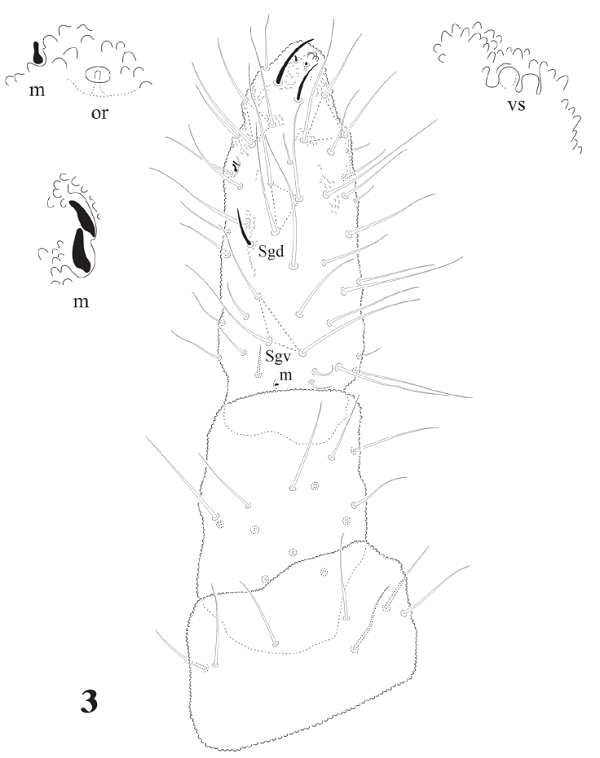 m
or
vs
m
Sgd
Sgv
m
3