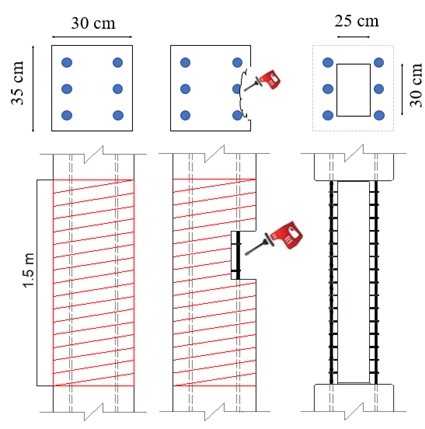 30 cm

35 cm

25 cm

30 cm

1.5 m