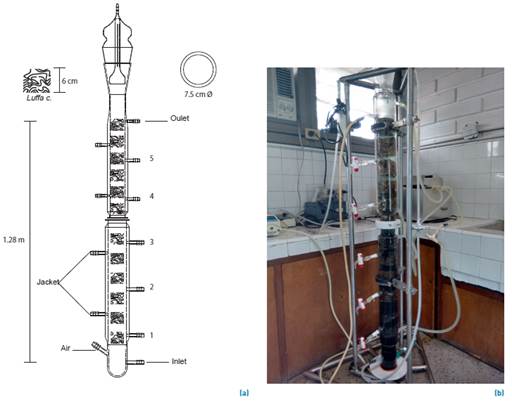 6 cm
Luffa c.
7.5 cm Ø
Oulet
5
4
1.28 m
3
Jacket
2
1
Air
Inlet
(a)
(b)