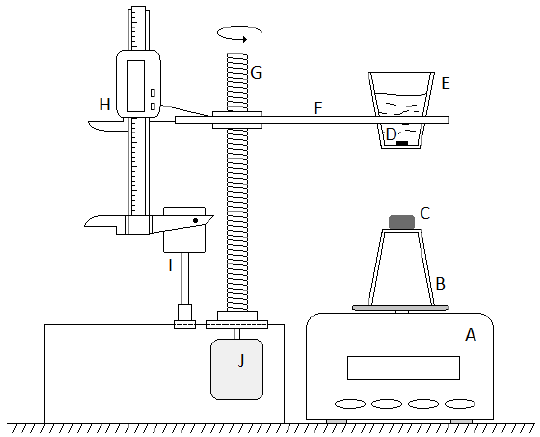 G
E
H
F
D
C
I
B
A
J