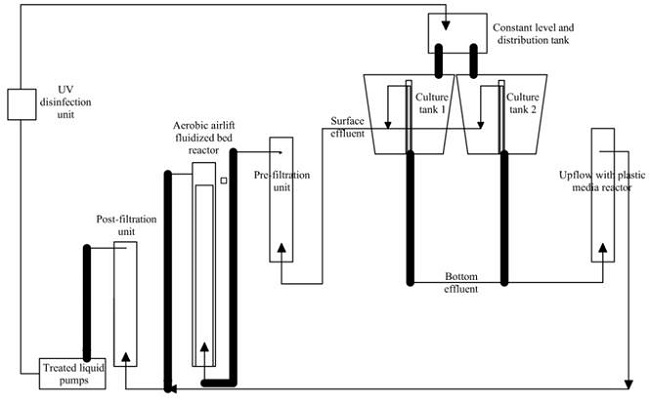 Constant level and distribution tank

UV disinfection unit

Culture tank 1

Culture tank 2

Surface effluent

Aerobic airlift fluidized bed reactor

Pre-filtration unit

Upflow with plastic media reactor

Post-filtration unit

Bottom effluent

Treated liquid pumps