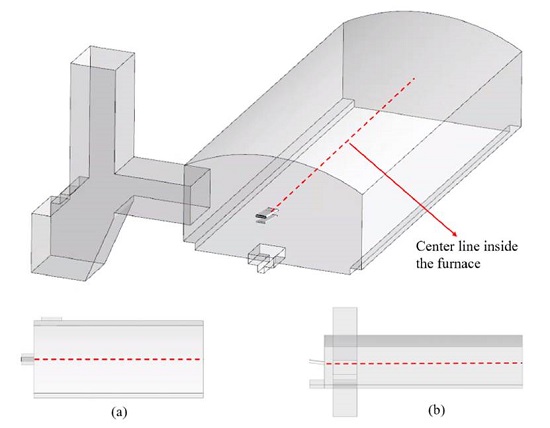 Center line inside the furnace

(a)

(b)