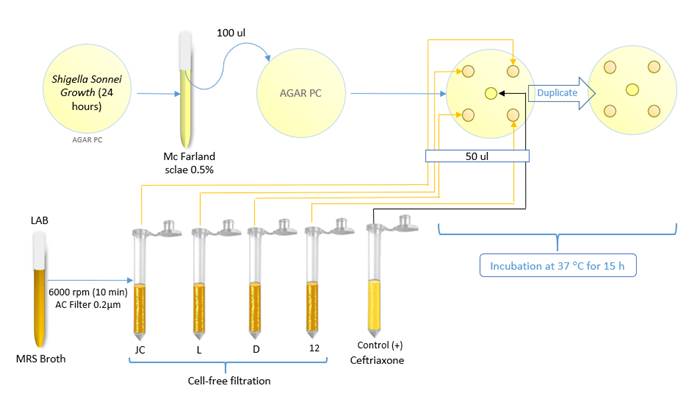 Shigella Sonnei Growth (24 hours)

AGAR PC

100 ul

Mc Farland sclae 0.5%

AGAR PC

Duplicate

50 ul

LAB

6000 rpm (10 min) AC Filter 0.2µm

MRS Broth

JC

L

D

12

Control (+) Ceftriaxone

Cell-free filtration

Incubation at 37 °C for 15 h