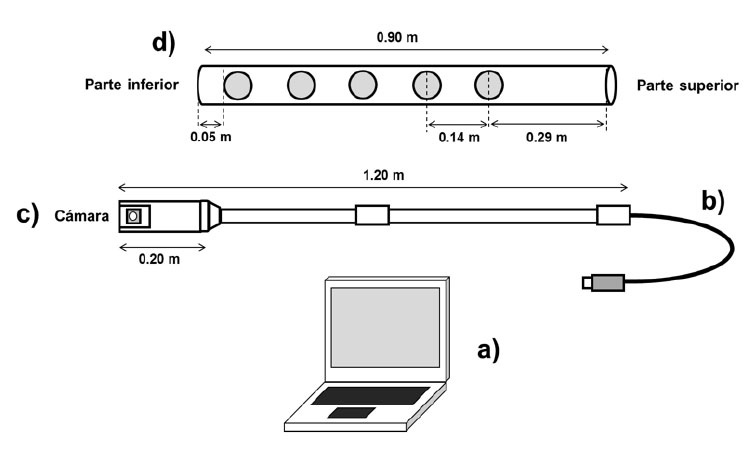 d)
0.90 m
Parte inferior
Parte superior
0.05 m
0.14 m
0.29 m
1.20 m
c) Cámara
b)
0.20 m
a)