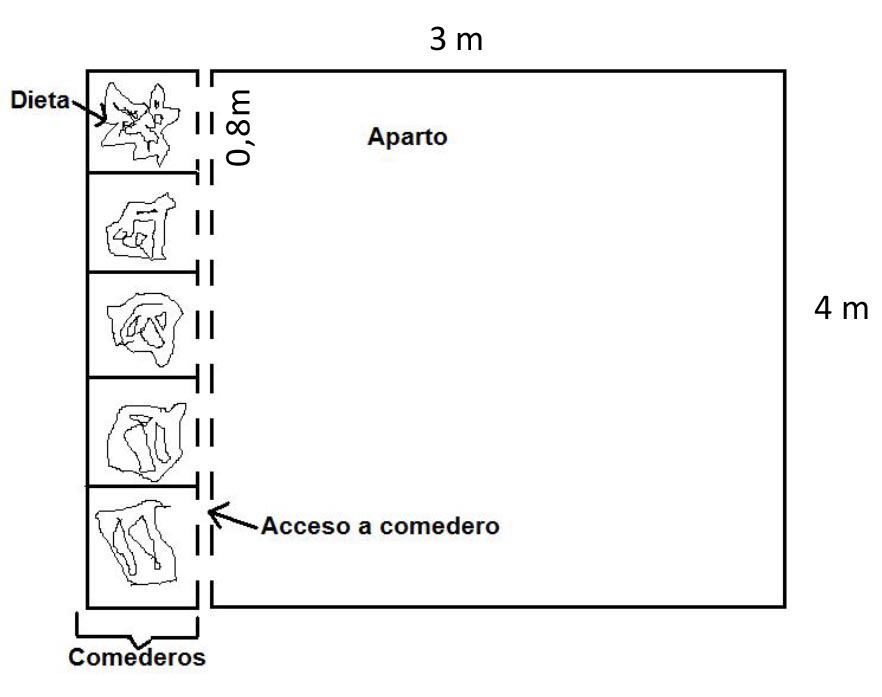 3 m

Dieta

0,8m

Aparto

4 m

Acceso a comedero

Comederos